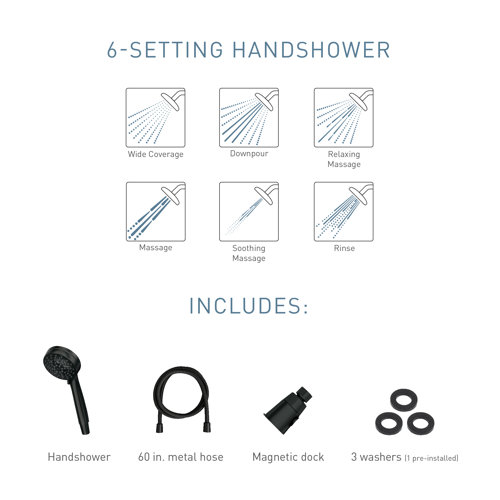 6-SETTING HANDSHOWER

Wide Coverage

Downpour

Relaxing Massage

Massage

Soothing Massage

Rinse

INCLUDES:

Handshower

60 in. metal hose

Magnetic dock

3 washers (1 pre-installed)